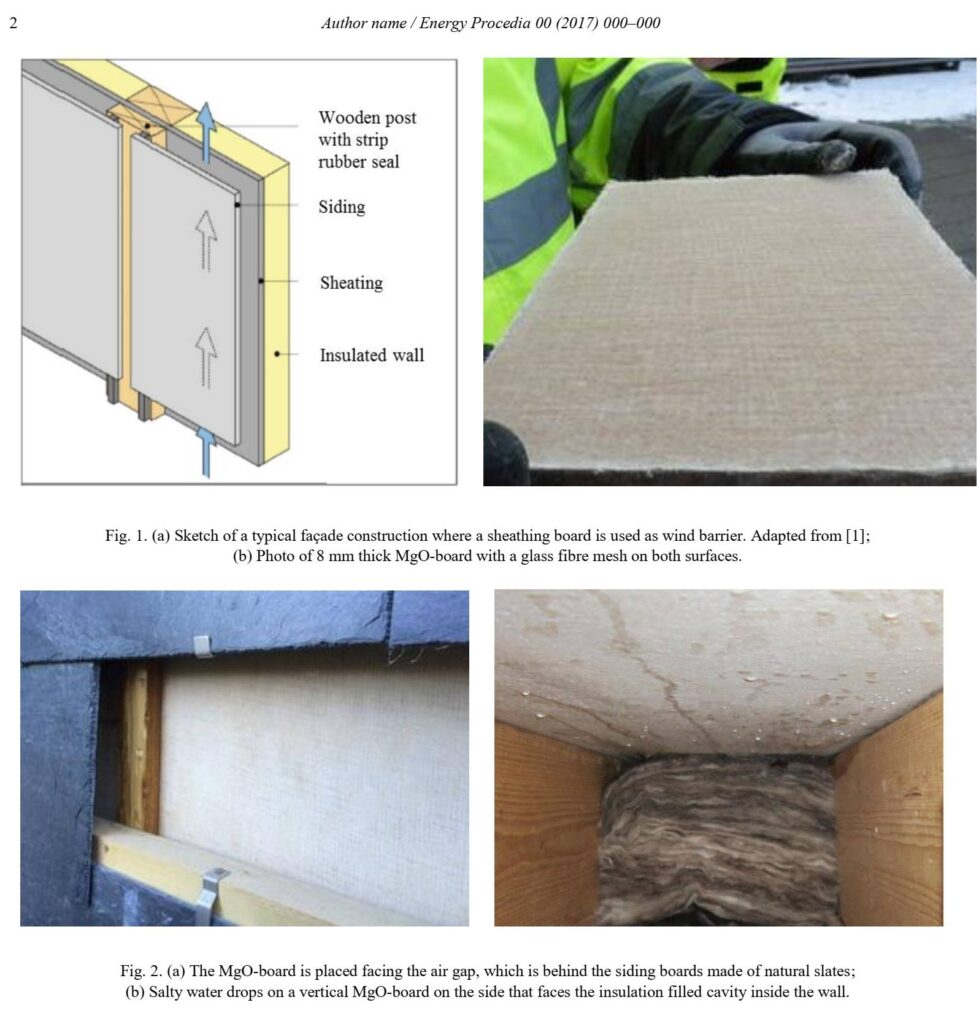 2

Author name / Energy Procedia 00 (2017) 000–000

Wooden post with strip rubber seal

Siding

Sheating

Insulated wall

Fig. 1. (a) Sketch of a typical façade construction where a sheathing board is used as wind barrier. Adapted from [1]; (b) Photo of 8 mm thick MgO-board with a glass fibre mesh on both surfaces.

Fig. 2. (a) The MgO-board is placed facing the air gap, which is behind the siding boards made of natural slates; (b) Salty water drops on a vertical MgO-board on the side that faces the insulation filled cavity inside the wall.